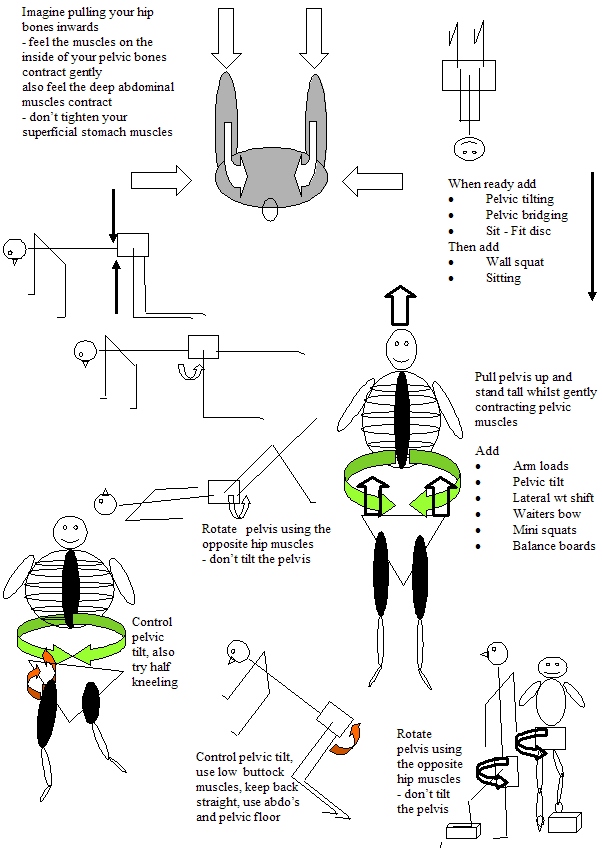 Imagine pulling your hip bones inwards
- feel the muscles on the inside of your pelvic bones contract gently
also feel the deep abdominal muscles contract
- don't tighten your superficial stomach muscles

When ready add
• Pelvic tilting
• Pelvic bridging
• Sit - Fit disc
Then add
• Wall squat
• Sitting

Pull pelvis up and stand tall whilst gently contracting pelvic muscles

Add
• Arm loads
• Pelvic tilt
• Lateral wt shift
• Waiters bow
• Mini squats
• Balance boards

Rotate pelvis using the opposite hip muscles
- don't tilt the pelvis

Control pelvic tilt, also try half kneeling

Control pelvic tilt, use low buttock muscles, keep back straight, use abdo's and pelvic floor

Rotate pelvis using the opposite hip muscles
- don't tilt the pelvis